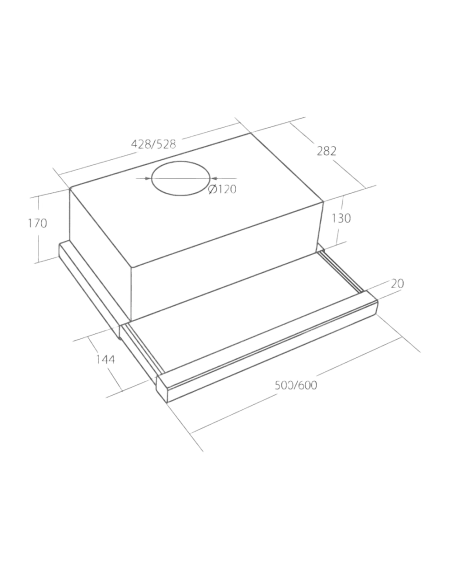 428/528

282

Ø120

170

130

20

144

500/600