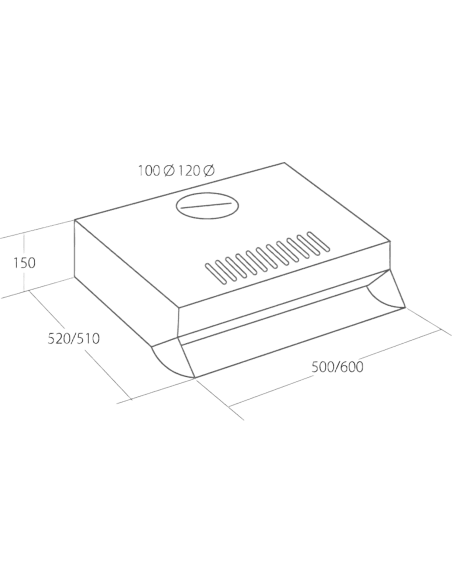 100 Ø 120 Ø

150

520/510

500/600