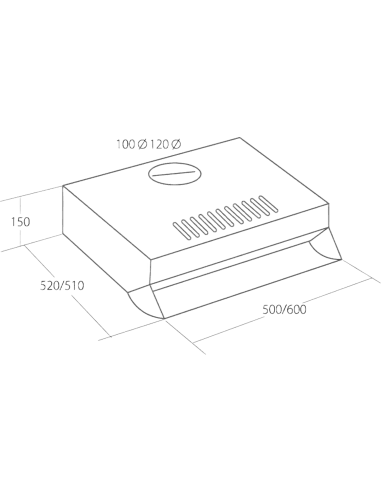 100 Ø 120 Ø

150

520/510

500/600