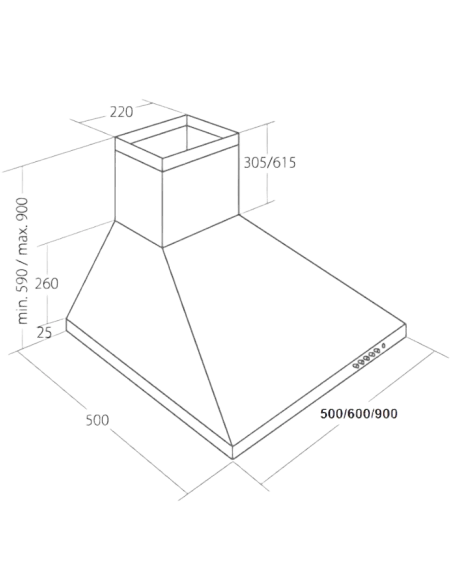 220

305/615

min. 590 / max. 900

260

25

500

500/600/900