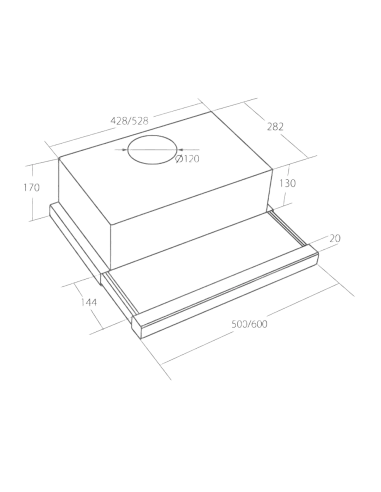 428/528
282
Ø120
170
130
20
144
500/600