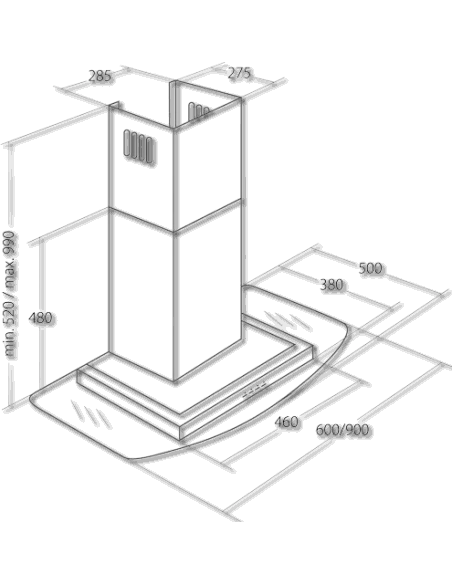 285
275
min. 520 / max. 990
480
500
380
460
600/900