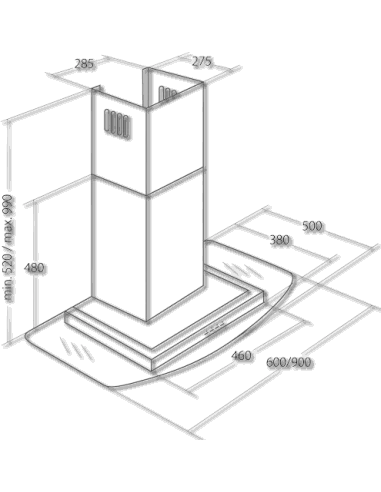 285
275
min. 520 / max. 990
480
500
380
460
600/900