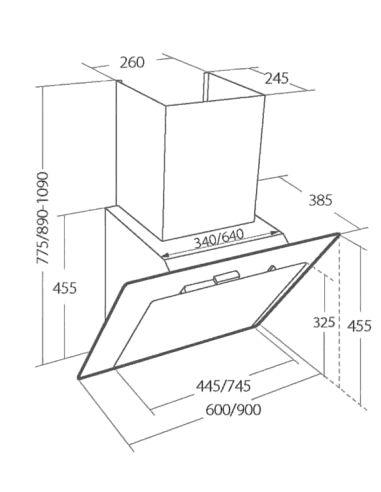 260
245
775/890-1090
385
340/640
455
325
455
445/745
600/900