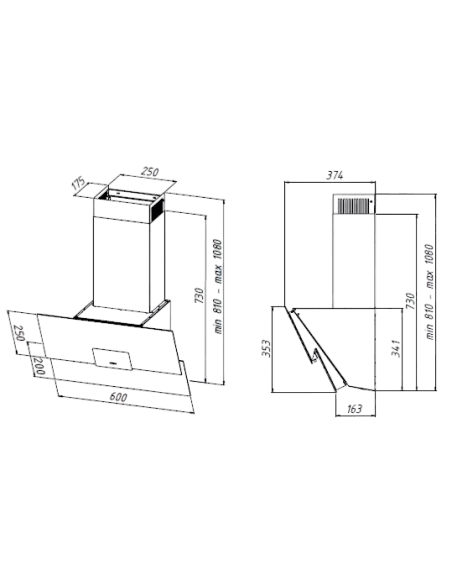 175
250
730
min 810 – max 1080
250
200
600

374
730
min 810 – max 1080
353
341
163