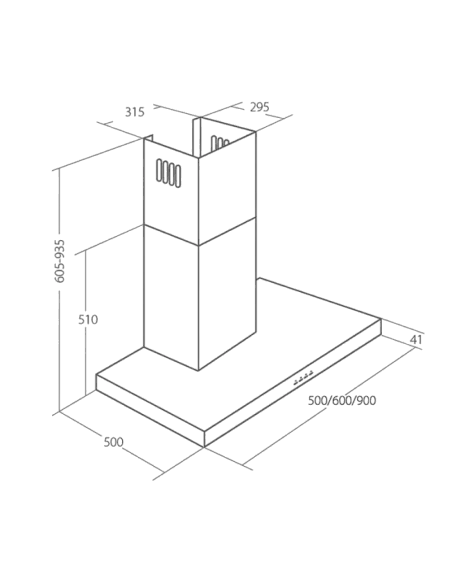 315
295
605-935
510
41
500/600/900
500