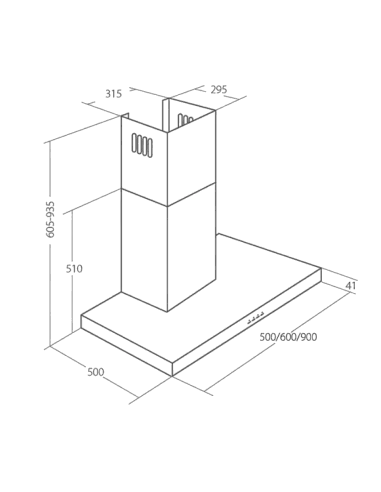 315
295
605-935
510
41
500/600/900
500