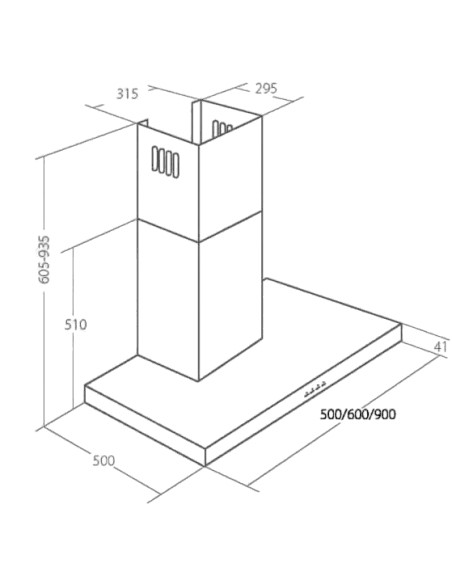 315
295
605-935
510
41
500/600/900
500