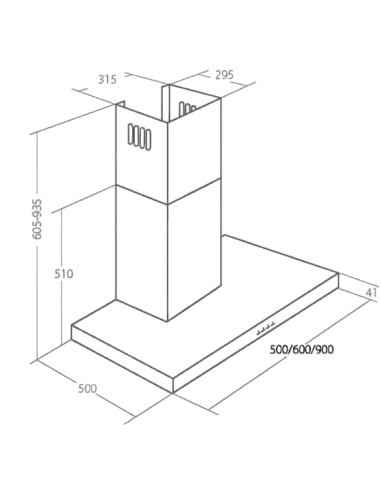 315
295
605-935
510
41
500/600/900
500