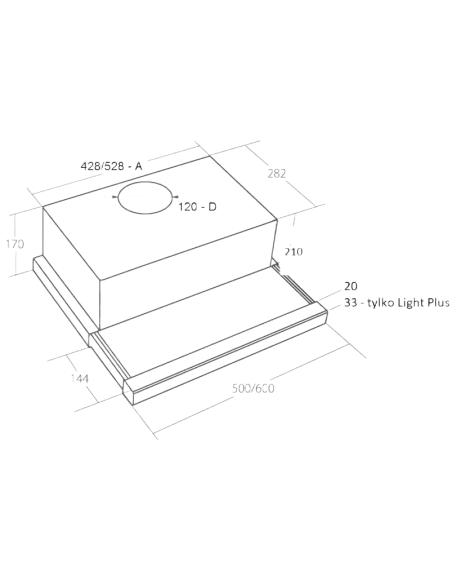 428/528 - A

282

120 - D

170

210

20

33 - tylko Light Plus

144

500/600