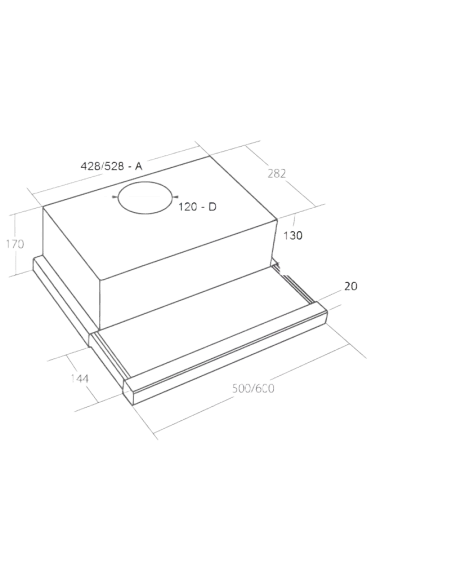 428/528 - A
282
120 - D
170
130
20
144
500/600