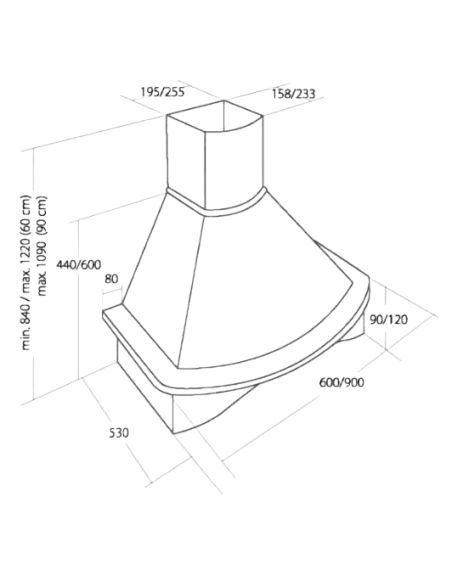 195/255
158/233
min. 840 / max. 1220 (60 cm)
max. 1090 (90 cm)
440/600
80
90/120
600/900
530