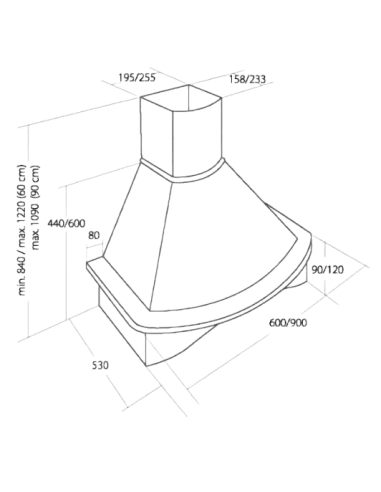 195/255
158/233
min. 840 / max. 1220 (60 cm)
max. 1090 (90 cm)
440/600
80
90/120
600/900
530