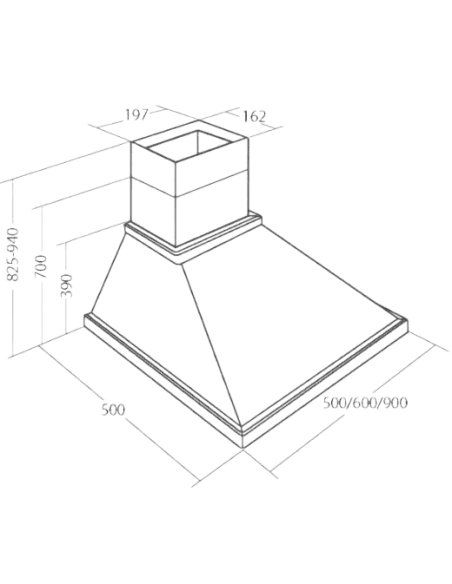 197
162
825-940
700
390
500
500/600/900