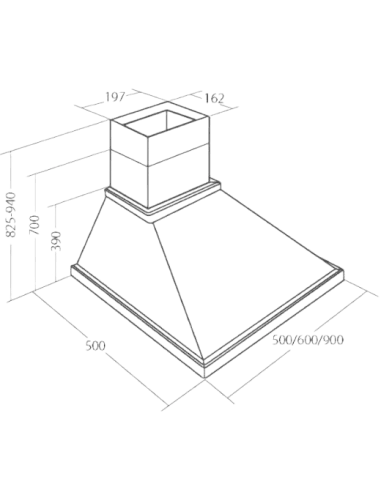 197
162
825-940
700
390
500
500/600/900