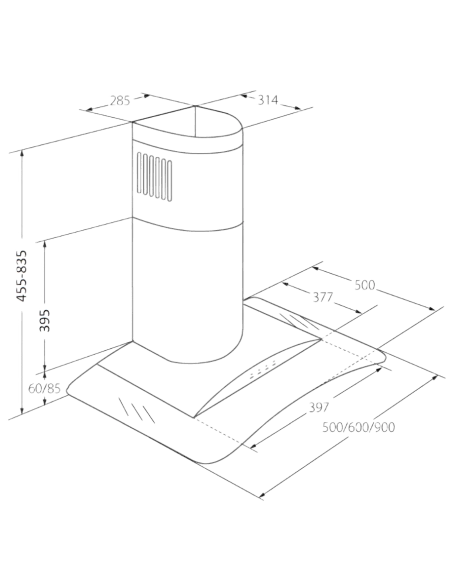 285
314
455-835
395
60/85
500
377
397
500/600/900