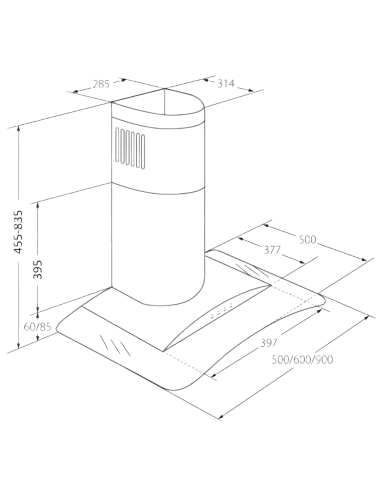 285
314
455-835
395
60/85
500
377
397
500/600/900