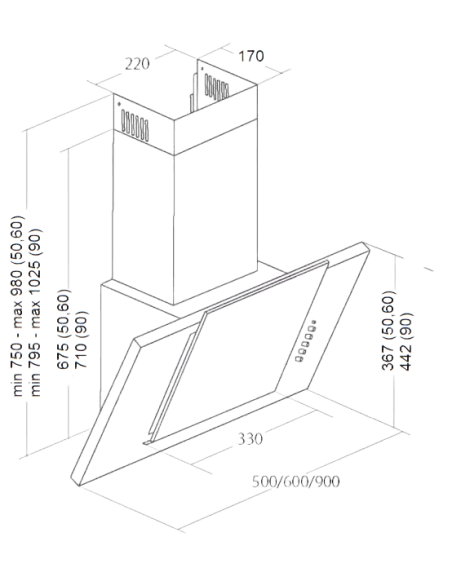 220
170
min 750 - max 980 (50,60)
min 795 - max 1025 (90)
675 (50,60)
710 (90)
367 (50,60)
442 (90)
330
500/600/900