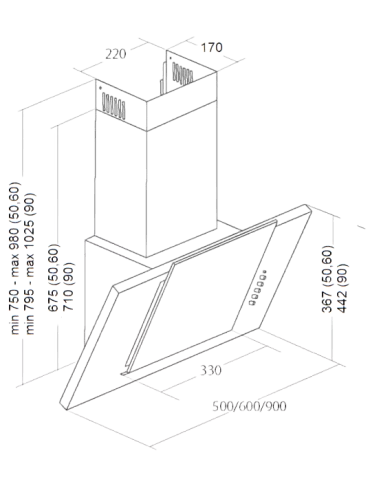 220
170
min 750 - max 980 (50,60)
min 795 - max 1025 (90)
675 (50,60)
710 (90)
367 (50,60)
442 (90)
330
500/600/900